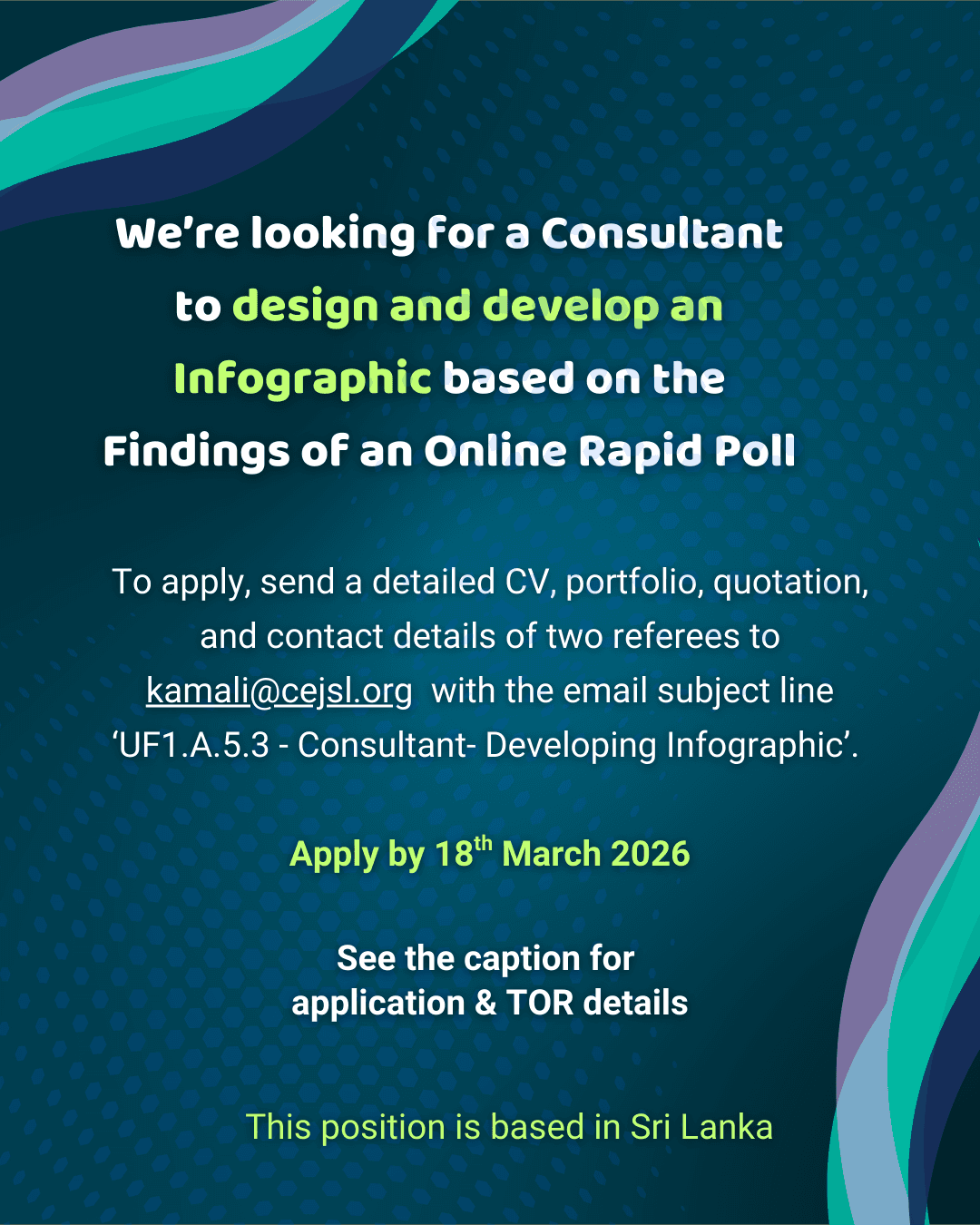 We're looking for a Consultant to design and develop an Infographic based on the Findings of an Online Rapid Poll

To apply, send a detailed CV, portfolio, quotation, and contact details of two referees to kamali@cejsl.org with the email subject line 'UF1.A.5.3 - Consultant- Developing Infographic'.

Apply by 18$^{th}$ March 2026

See the caption for application & TOR details

This position is based in Sri Lanka